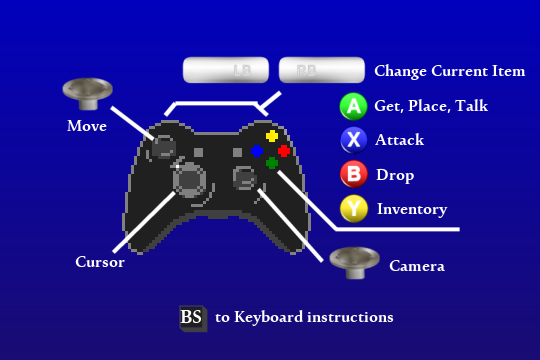 LB RB Change Current Item

A Get, Place, Talk

X Attack

B Drop

Y Inventory

Move

Cursor

Camera

BS to Keyboard instructions